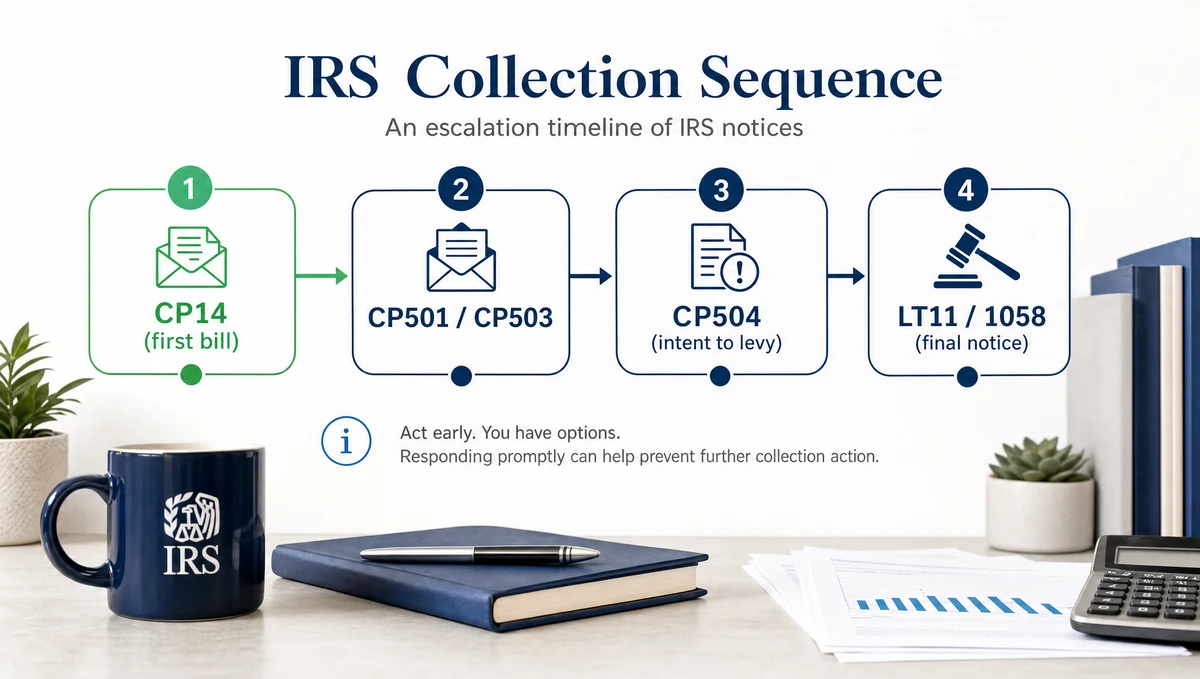 IRS Collection Sequence

An escalation timeline of IRS notices

1
CP14
(first bill)

2
CP501 / CP503

3
CP504
(intent to levy)

4
LT11 / 1058
(final notice)

i
Act early. You have options.
Responding promptly can help prevent further collection action.

IRS